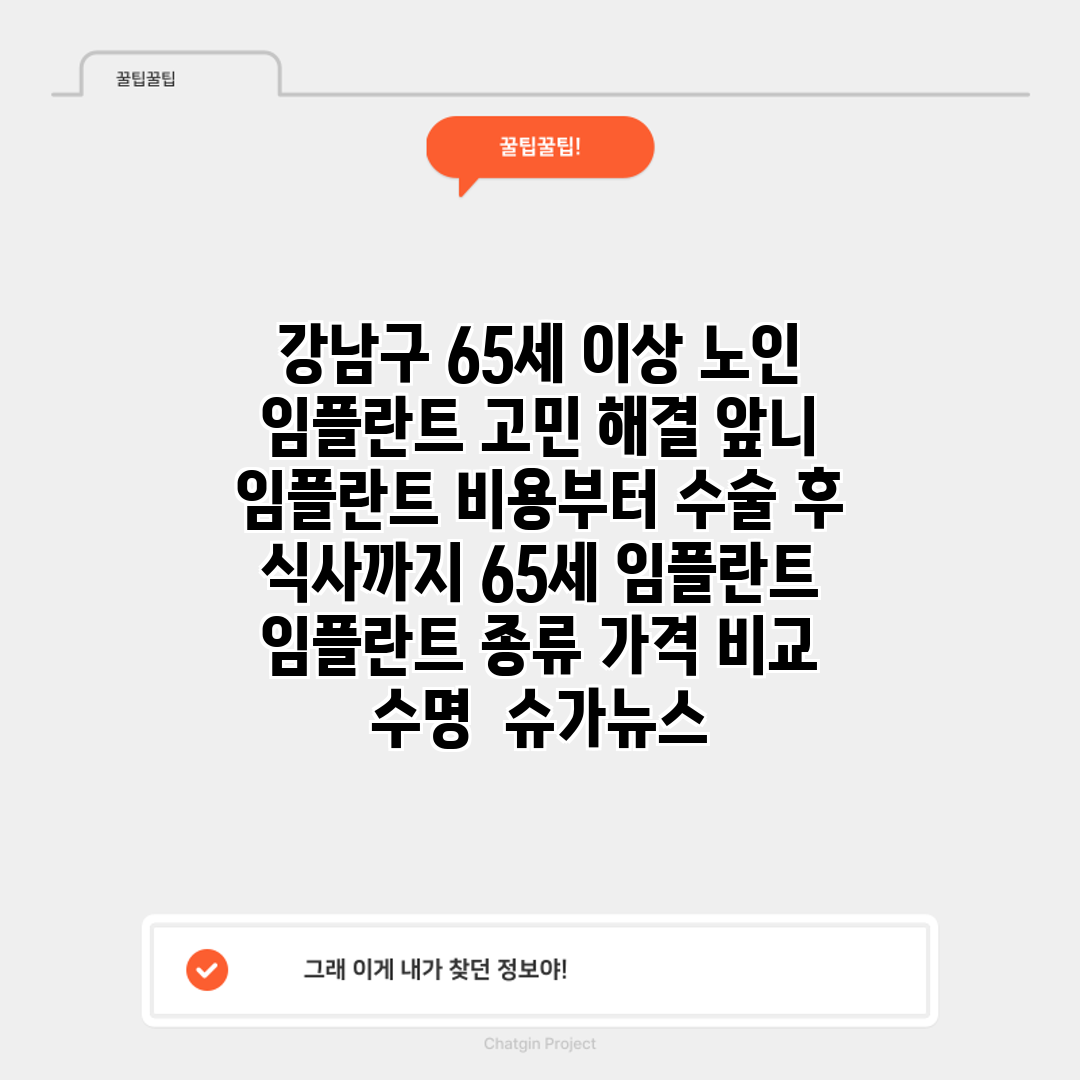 꿀팁꿀팁

꿀팁꿀팁!

강남구 65세 이상 노인 임플란트 고민 해결 앞니 임플란트 비용부터 수술 후 식사까지 65세 임플란트 임플란트 종류 가격 비교 수명  슈가뉴스

그래 이게 내가 찾던 정보야!

Chatgin Project